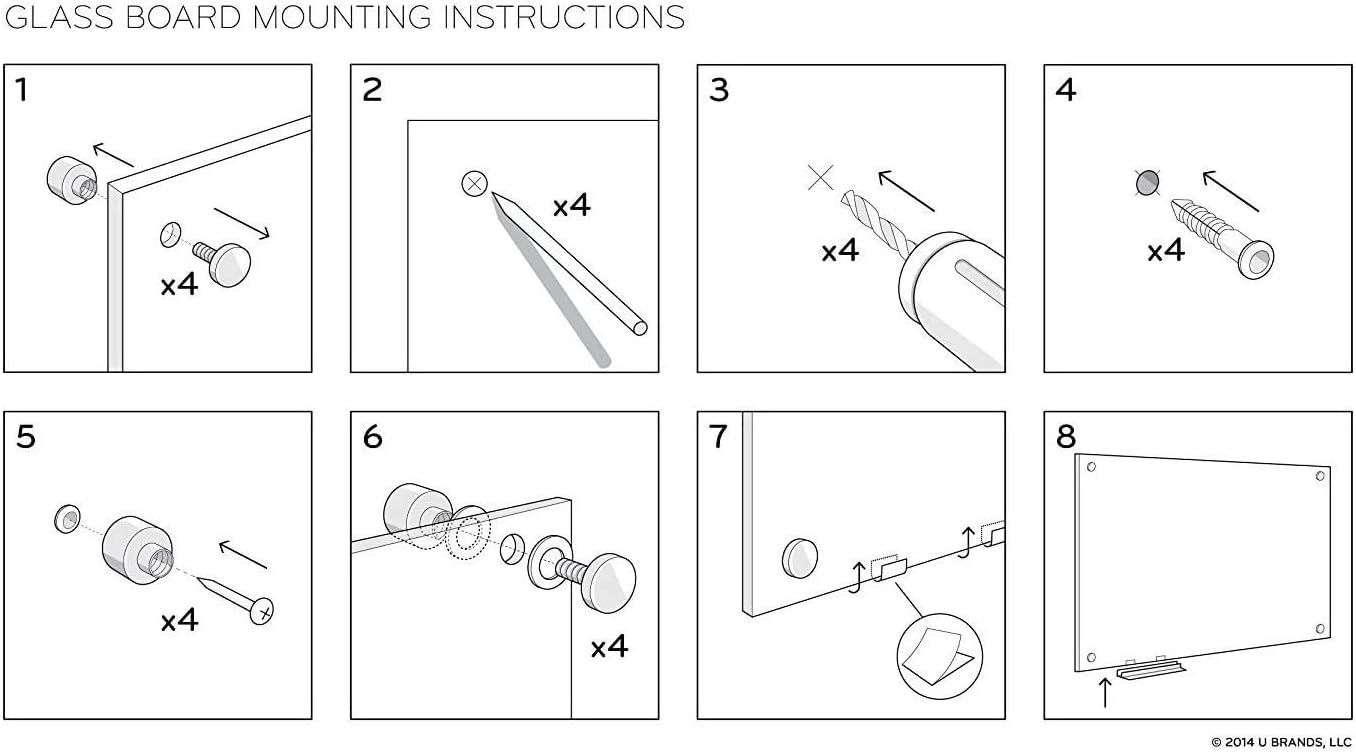 GLASS BOARD MOUNTING INSTRUCTIONS

1
x4

2
x4

3
x4

4
x4

5
x4

6
x4

7

8

© 2014 U BRANDS, LLC