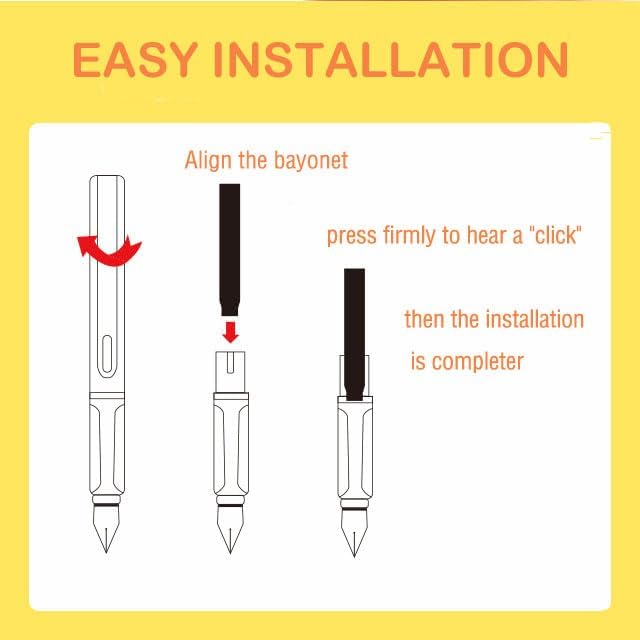 EASY INSTALLATION

Align the bayonet

press firmly to hear a "click"

then the installation is completer